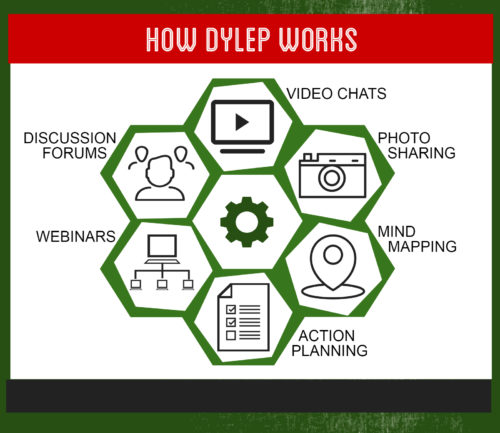 HOW DYLEP WORKS

VIDEO CHATS

DISCUSSION FORUMS

PHOTO SHARING

WEBINARS

MIND MAPPING

ACTION PLANNING